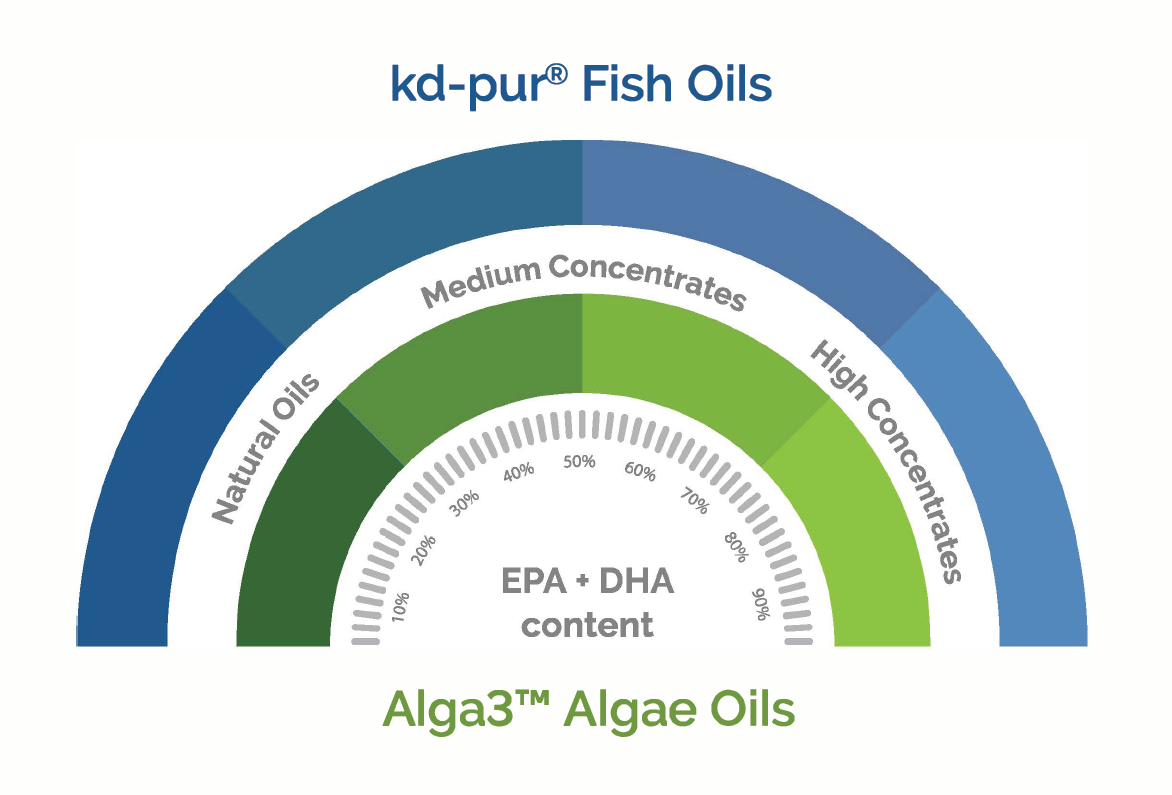 kd-pur® Fish Oils

Natural Oils

Medium Concentrates

High Concentrates

10%
20%
30%
40%
50%
60%
70%
80%
90%

EPA + DHA content

Alga3™ Algae Oils